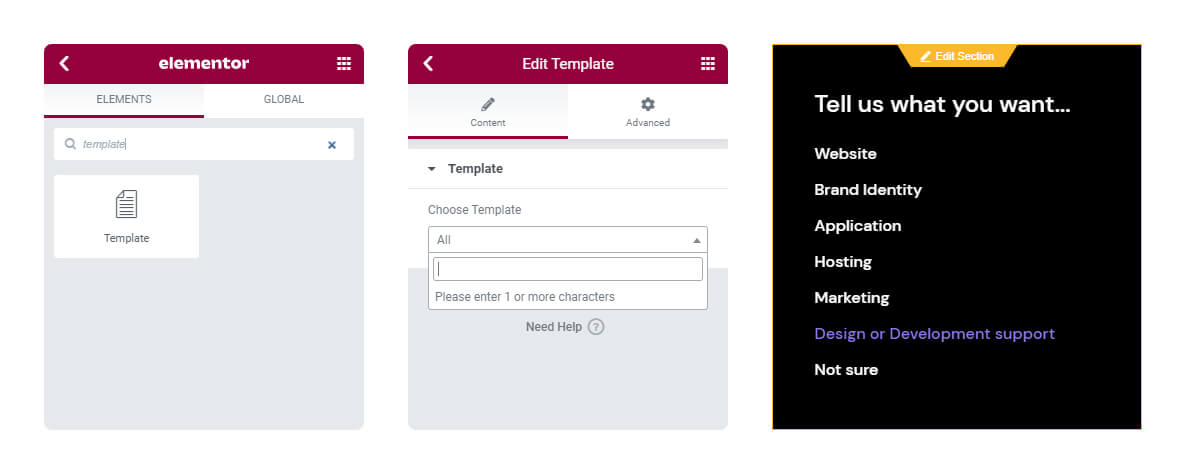 elementor

ELEMENTS

GLOBAL

template

Template

Edit Template

Content

Advanced

Template

Choose Template

All

Please enter 1 or more characters

Need Help

Edit Section

Tell us what you want...

Website

Brand Identity

Application

Hosting

Marketing

Design or Development support

Not sure